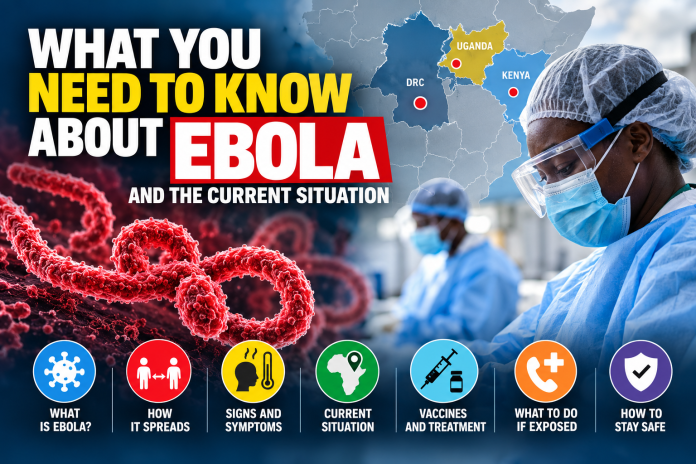 WHAT YOU NEED TO KNOW ABOUT EBOLA

AND THE CURRENT SITUATION

UGANDA

DRC

KENYA

WHAT IS EBOLA?

HOW IT SPREADS

SIGNS AND SYMPTOMS

CURRENT SITUATION

VACCINES AND TREATMENT

WHAT TO DO IF EXPOSED

HOW TO STAY SAFE